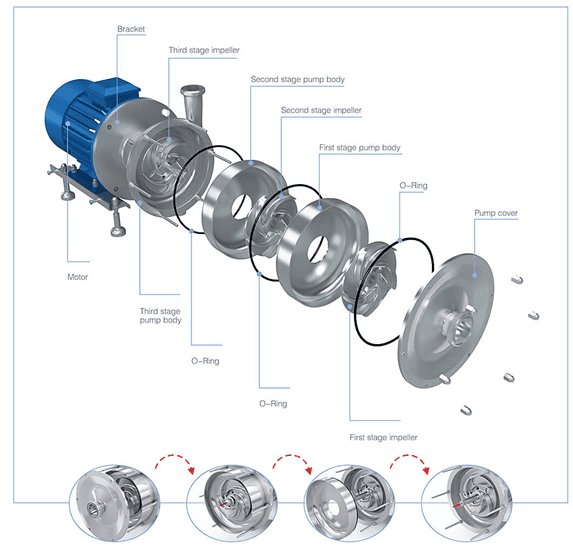 Bracket

Third stage impeller

Second stage pump body

Second stage impeller

First stage pump body

O-Ring

Pump cover

Motor

Third stage pump body

O-Ring

O-Ring

First stage impeller